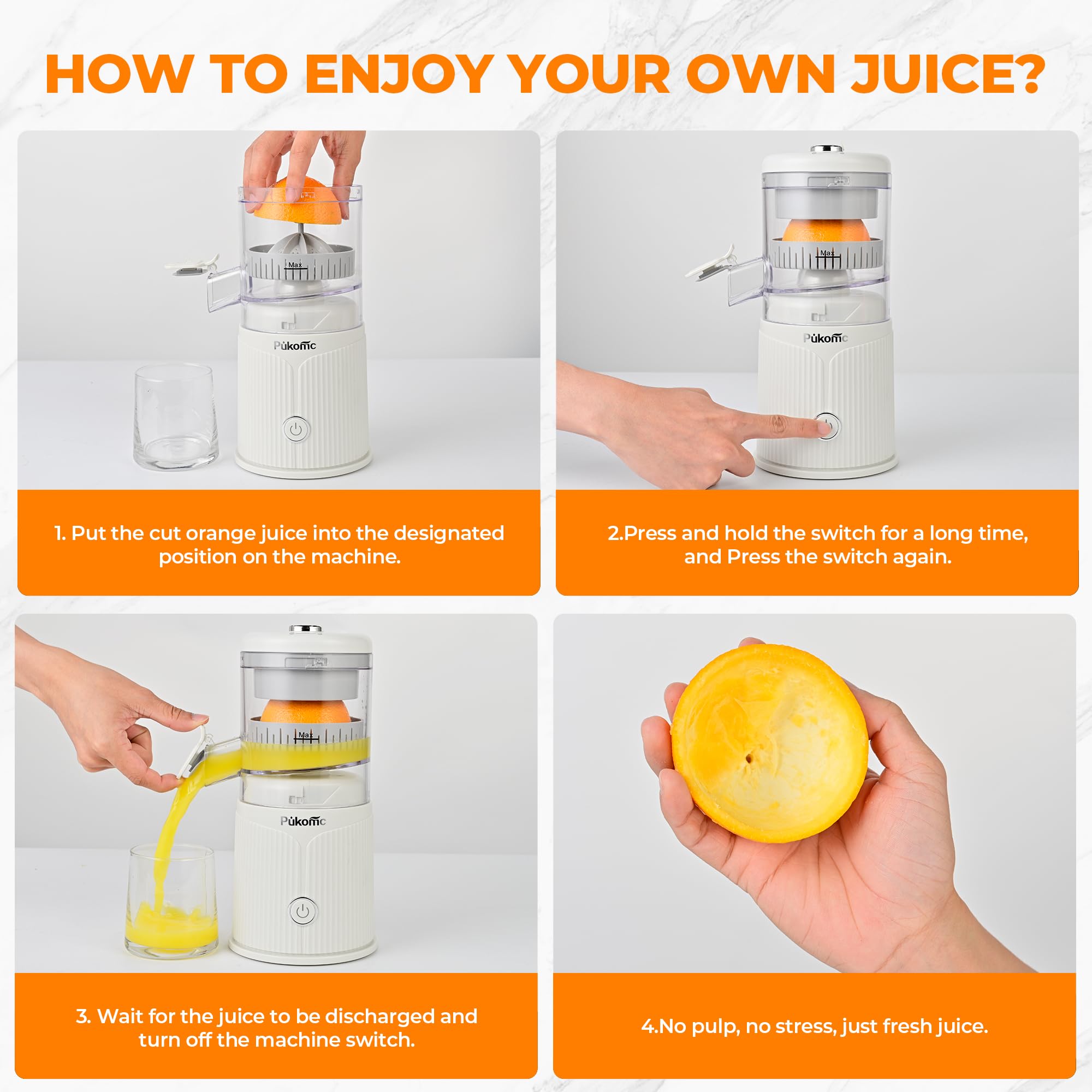 HOW TO ENJOY YOUR OWN JUICE?

Max

Pukomc

1. Put the cut orange juice into the designated position on the machine.

Max

Pukomc

2.Press and hold the switch for a long time, and Press the switch again.

Max

Pukomc

3. Wait for the juice to be discharged and turn off the machine switch.

4.No pulp, no stress, just fresh juice.