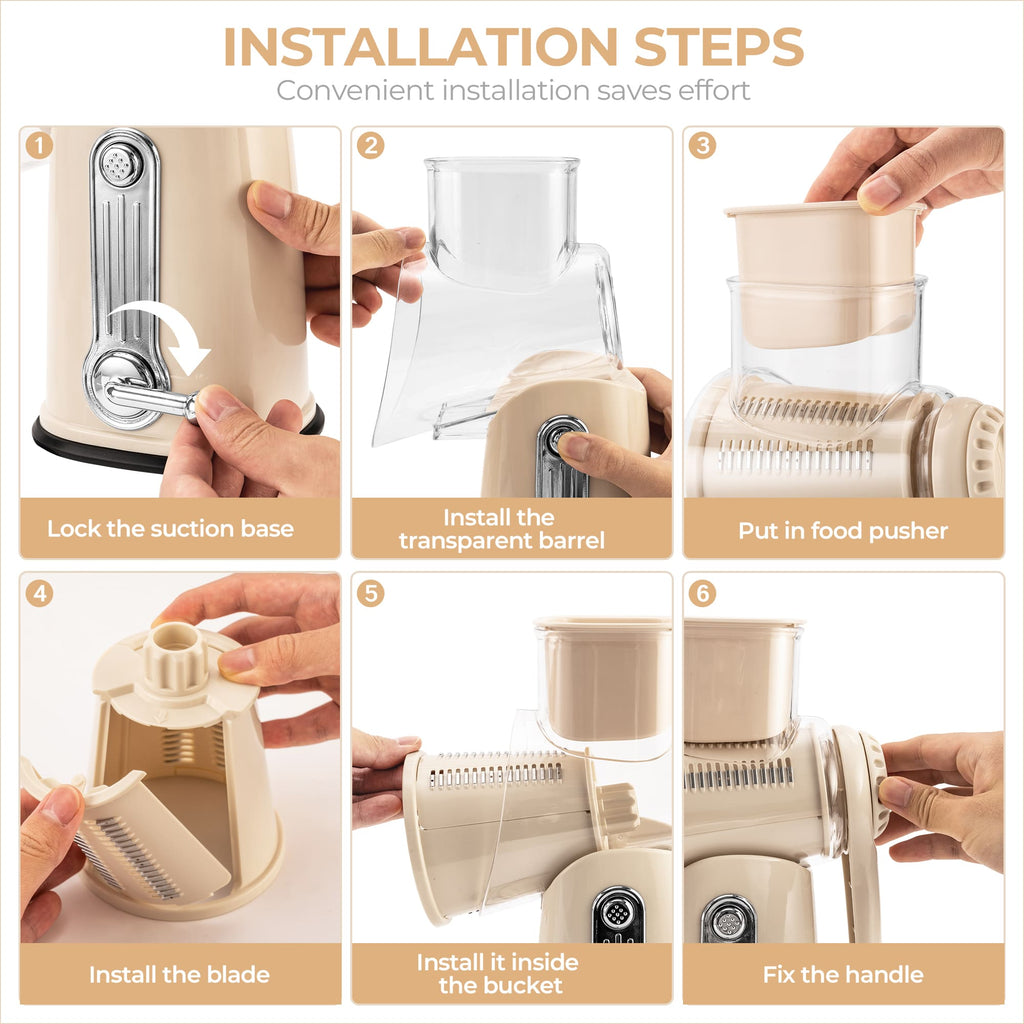 INSTALLATION STEPS
Convenient installation saves effort

1
Lock the suction base

2
Install the transparent barrel

3
Put in food pusher

4
Install the blade

5
Install it inside the bucket

6
Fix the handle