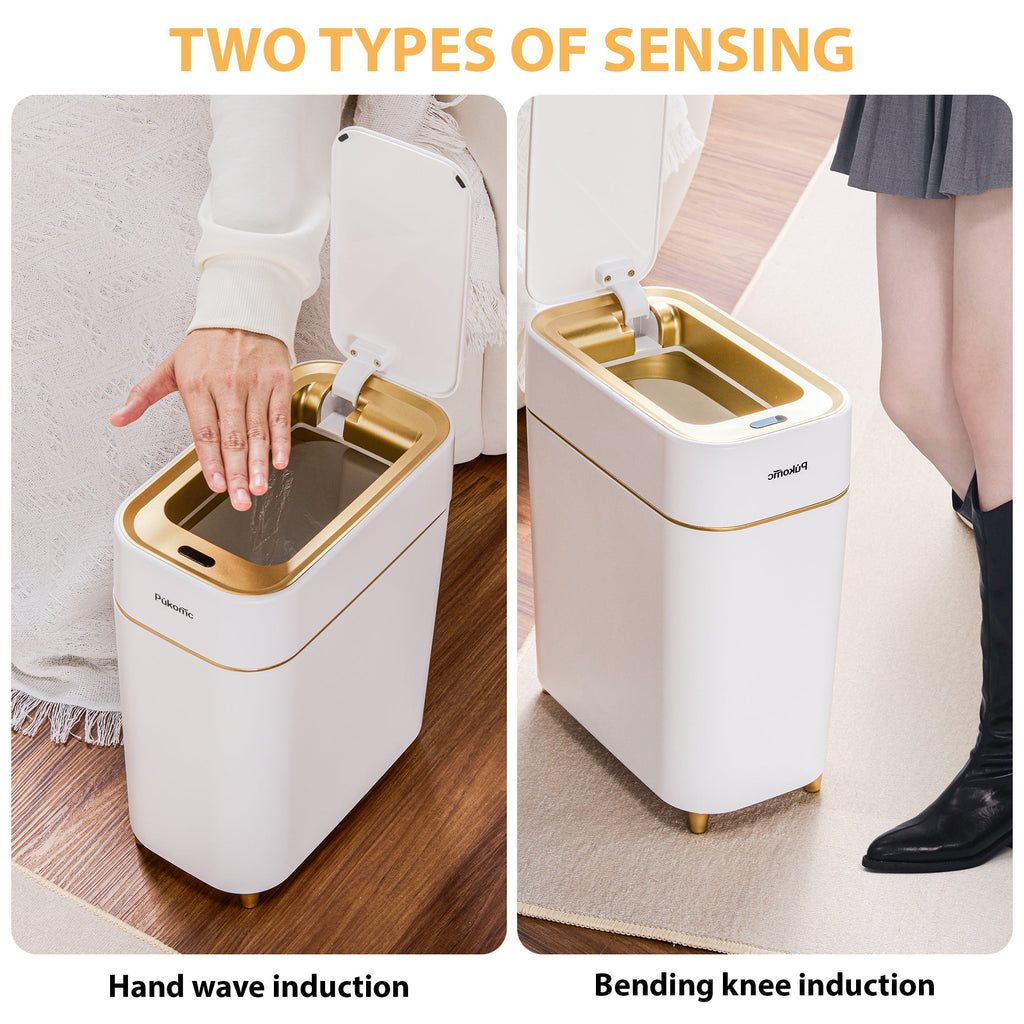 TWO TYPES OF SENSING

Pukomc

Pukomc

Hand wave induction

Bending knee induction