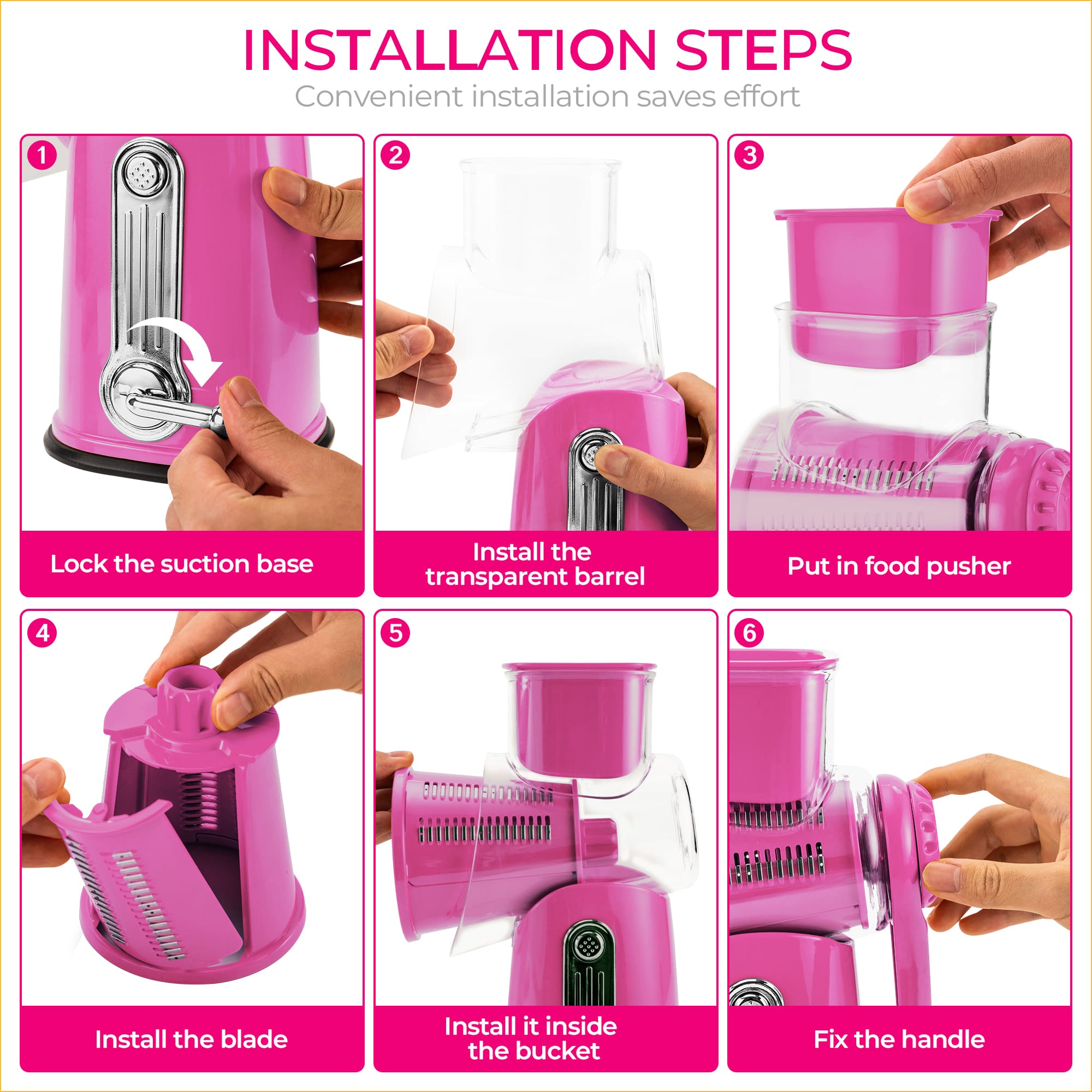 INSTALLATION STEPS
Convenient installation saves effort

1
Lock the suction base

2
Install the transparent barrel

3
Put in food pusher

4
Install the blade

5
Install it inside the bucket

6
Fix the handle