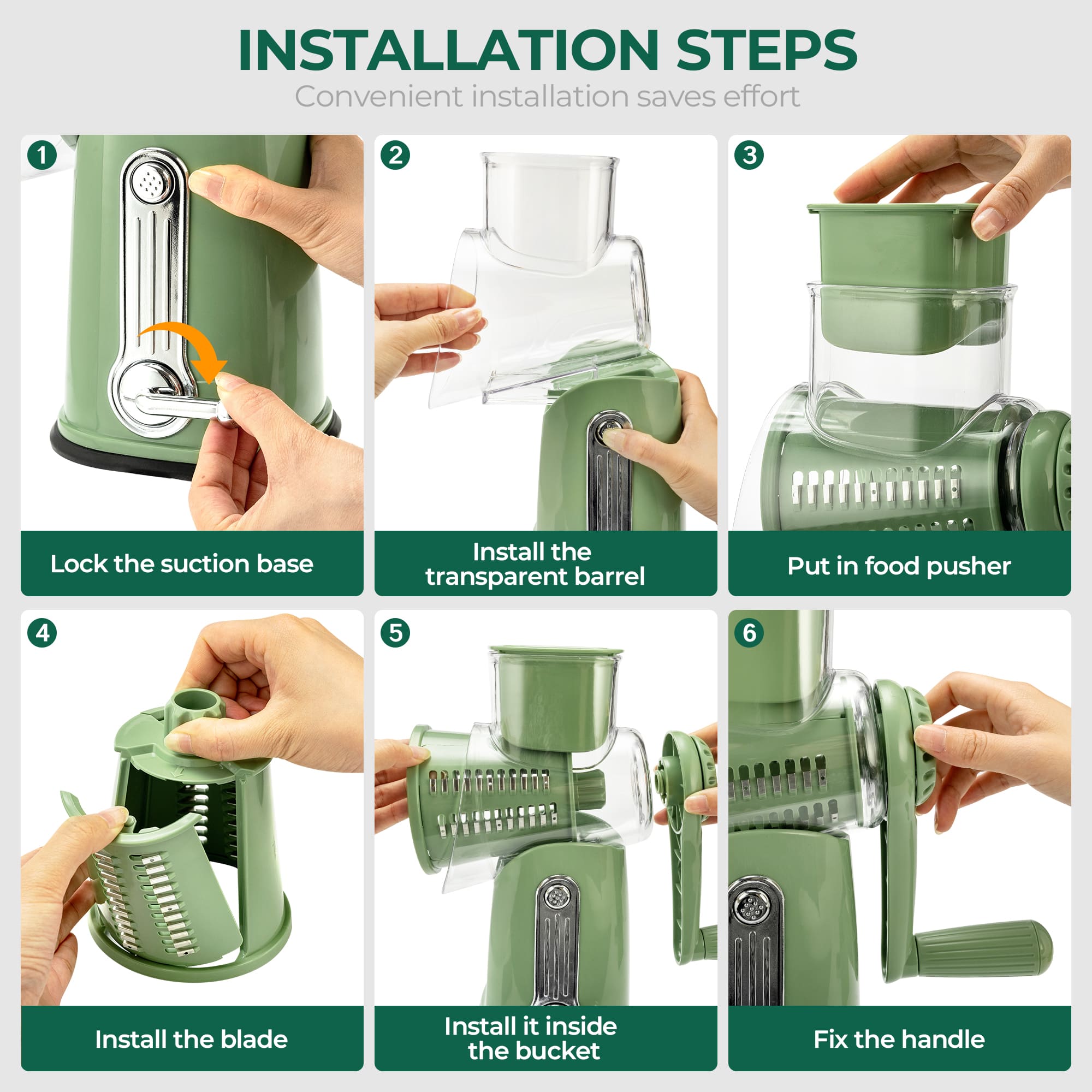 INSTALLATION STEPS
Convenient installation saves effort

1
Lock the suction base

2
Install the transparent barrel

3
Put in food pusher

4
Install the blade

5
Install it inside the bucket

6
Fix the handle