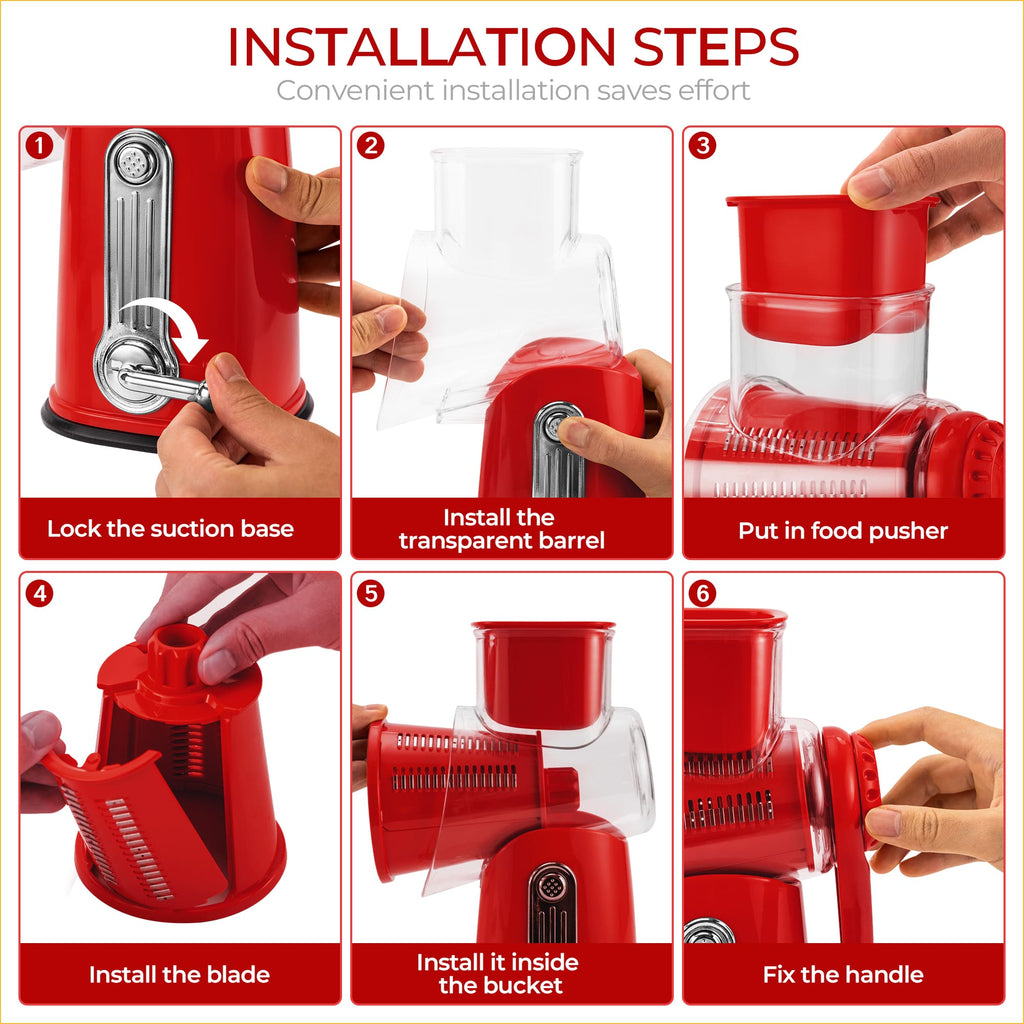 INSTALLATION STEPS
Convenient installation saves effort

1
Lock the suction base

2
Install the transparent barrel

3
Put in food pusher

4
Install the blade

5
Install it inside the bucket

6
Fix the handle