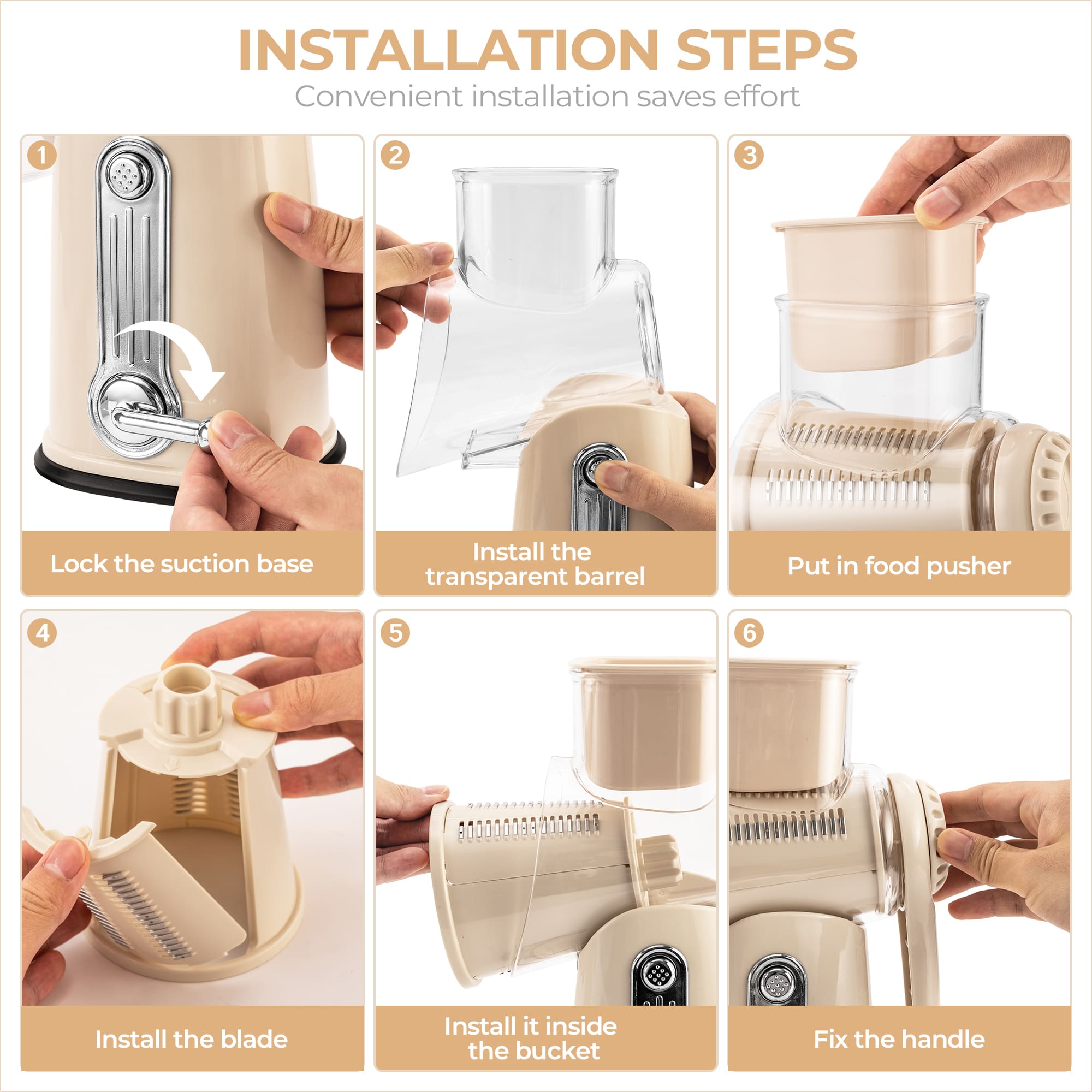 INSTALLATION STEPS
Convenient installation saves effort

1
Lock the suction base

2
Install the transparent barrel

3
Put in food pusher

4
Install the blade

5
Install it inside the bucket

6
Fix the handle