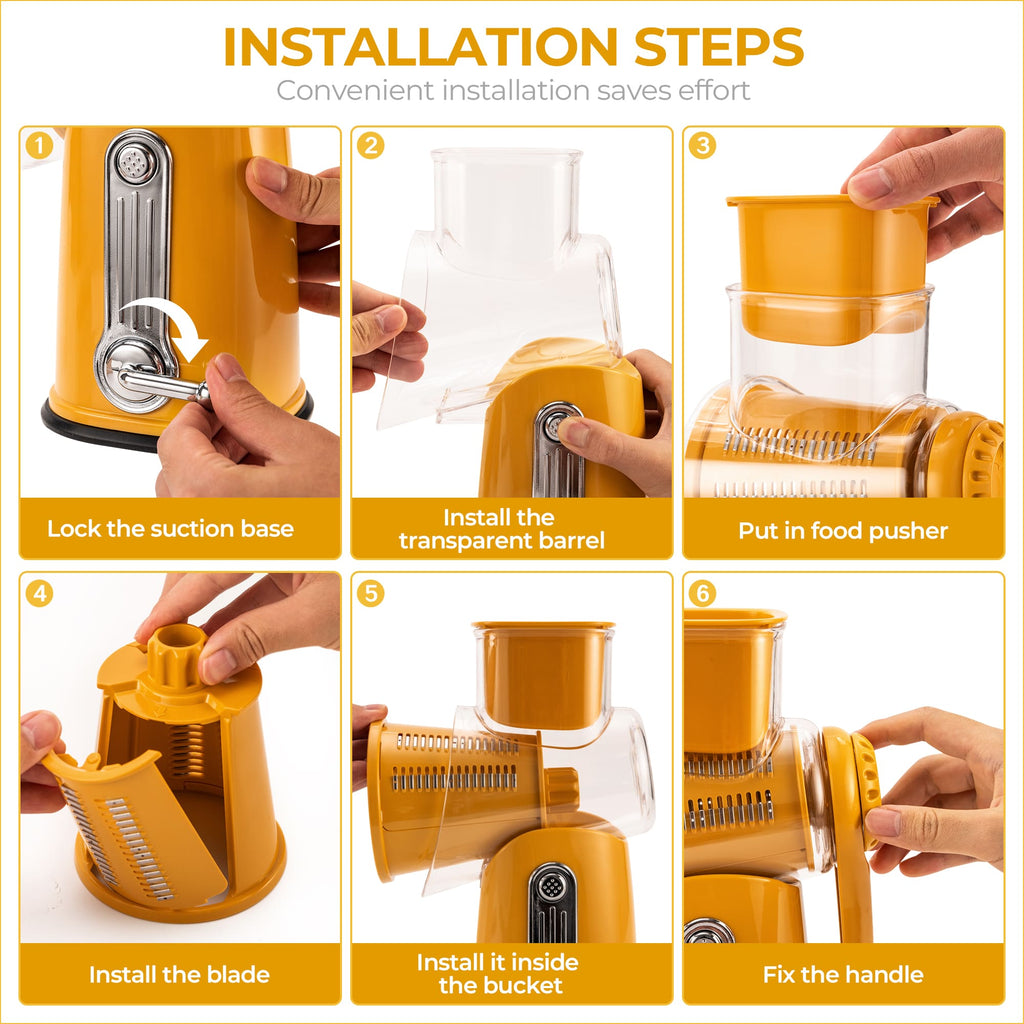 INSTALLATION STEPS
Convenient installation saves effort

1
Lock the suction base

2
Install the transparent barrel

3
Put in food pusher

4
Install the blade

5
Install it inside the bucket

6
Fix the handle