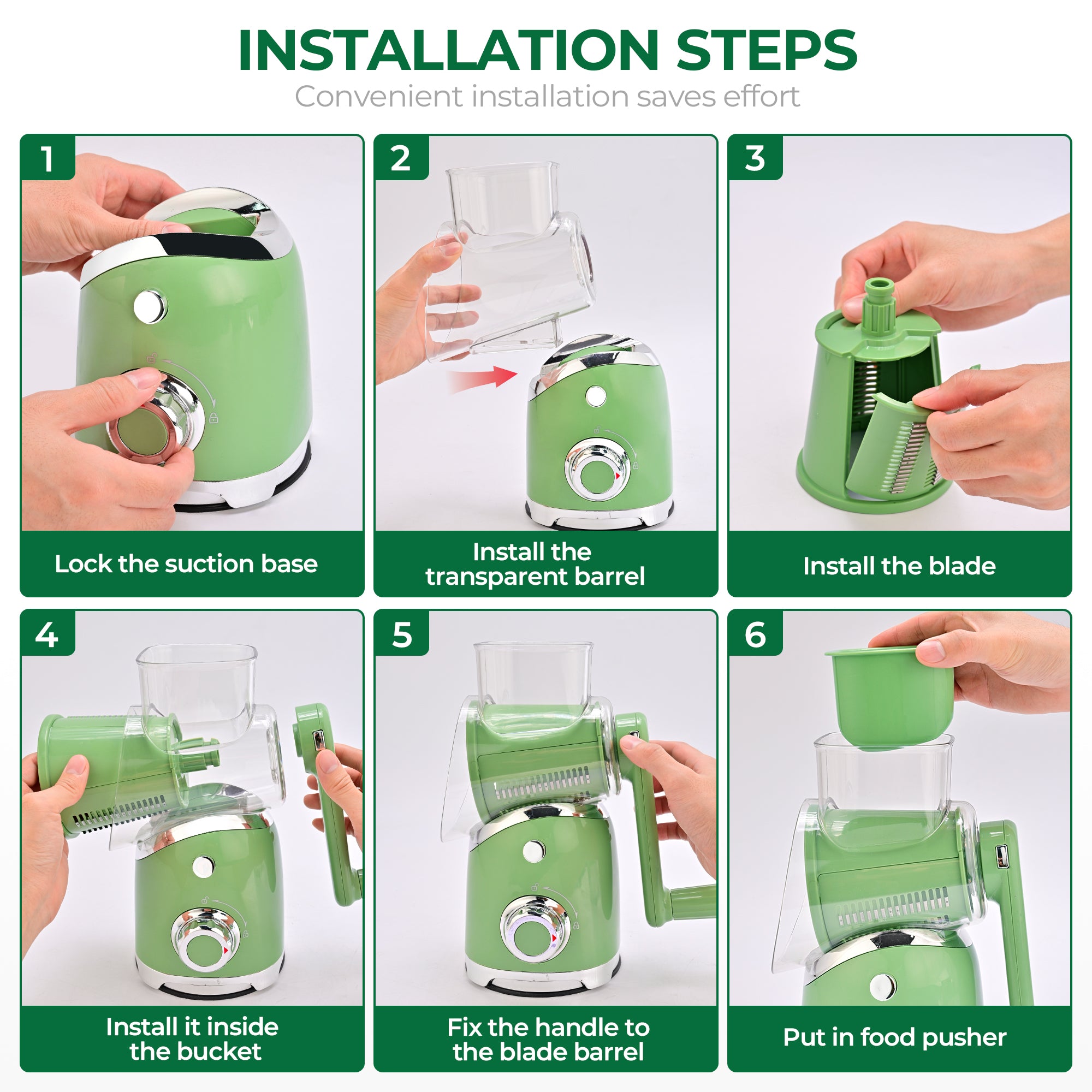 INSTALLATION STEPS
Convenient installation saves effort

1
Lock the suction base

2
Install the transparent barrel

3
Install the blade

4
Install it inside the bucket

5
Fix the handle to the blade barrel

6
Put in food pusher