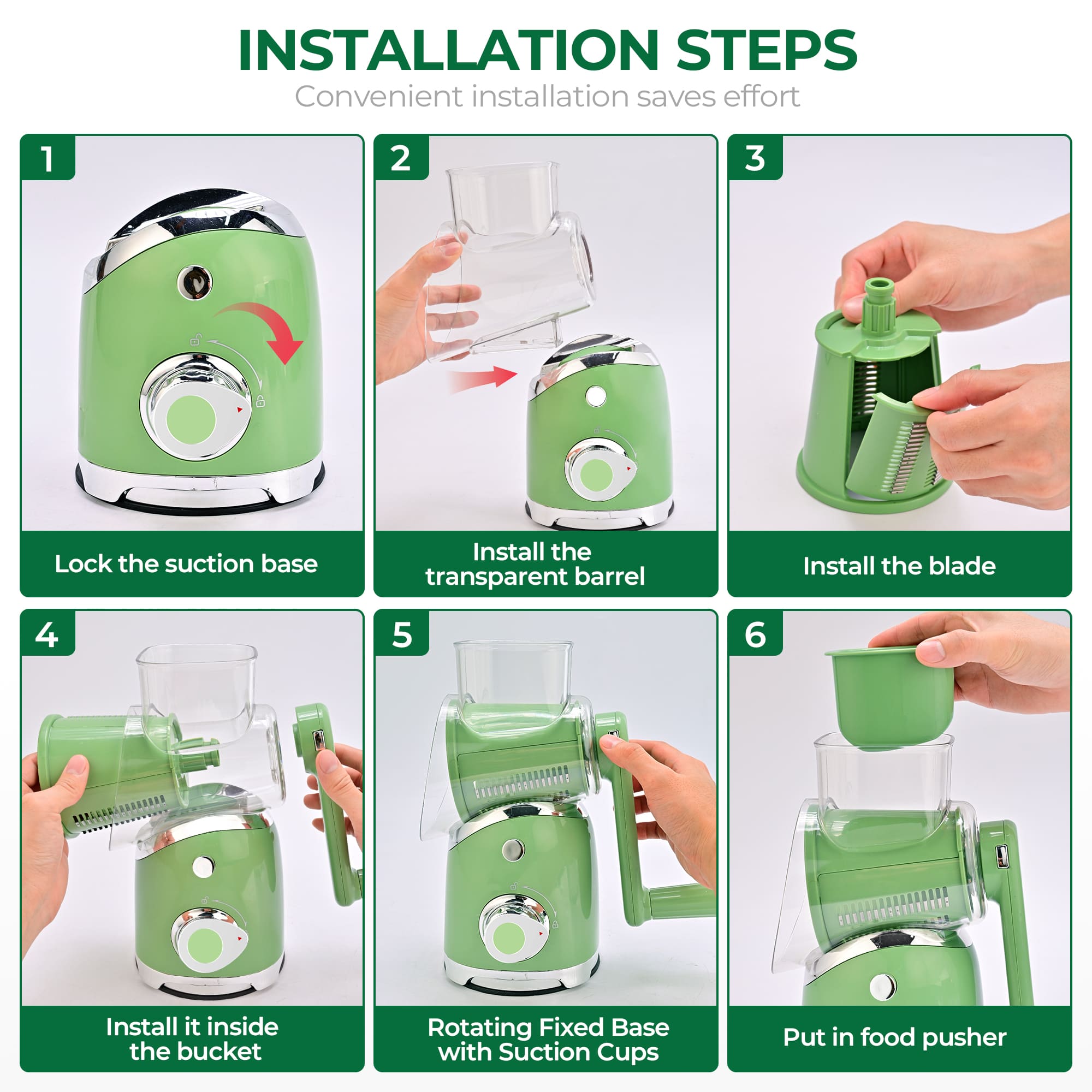 INSTALLATION STEPS
Convenient installation saves effort

1
Lock the suction base

2
Install the transparent barrel

3
Install the blade

4
Install it inside the bucket

5
Rotating Fixed Base with Suction Cups

6
Put in food pusher