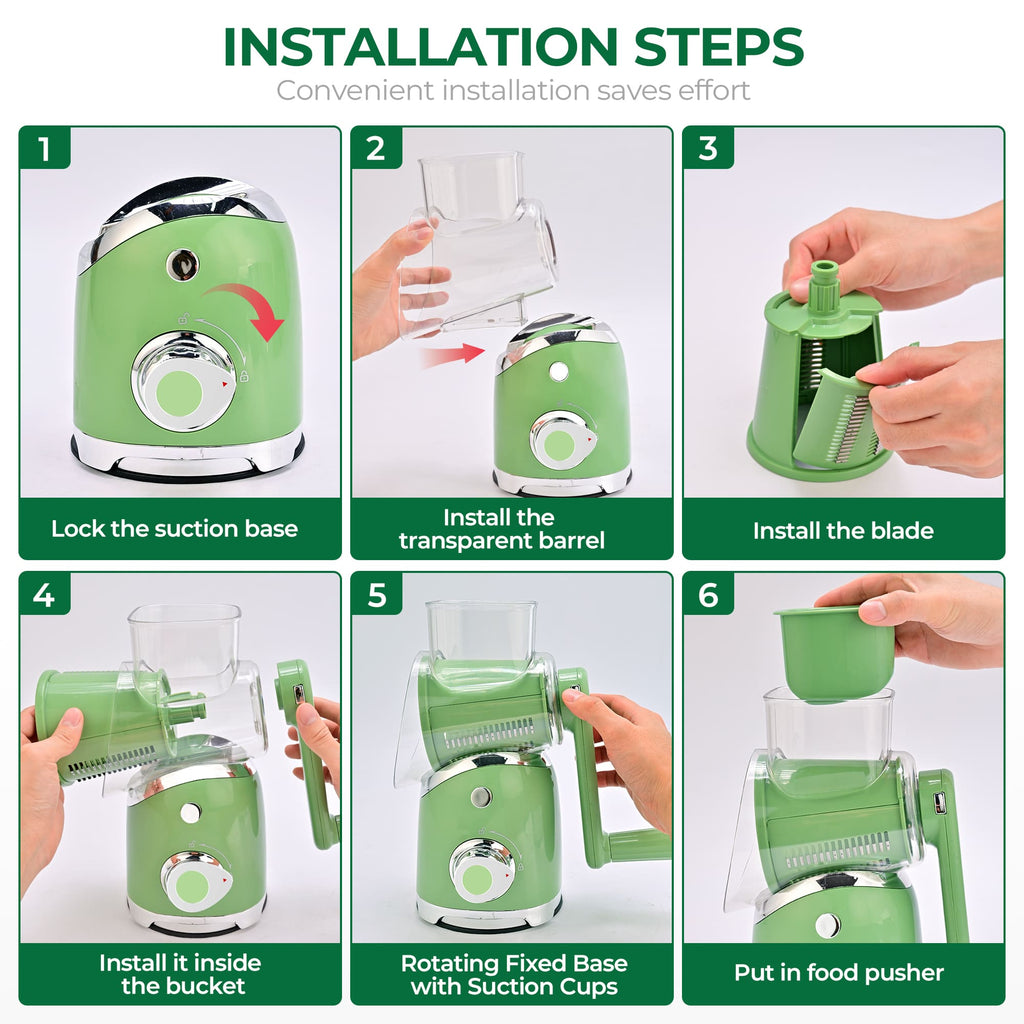 INSTALLATION STEPS

Convenient installation saves effort

1
Lock the suction base

2
Install the transparent barrel

3
Install the blade

4
Install it inside the bucket

5
Rotating Fixed Base with Suction Cups

6
Put in food pusher