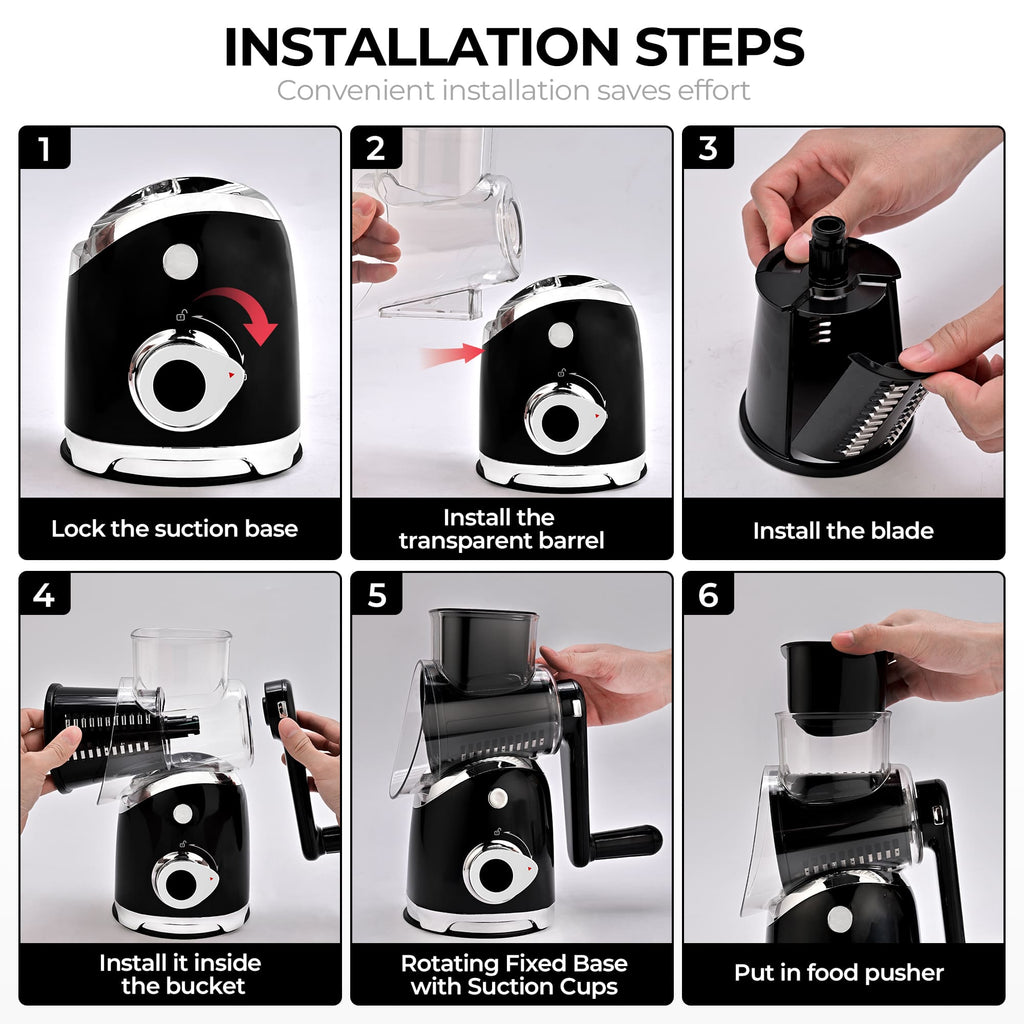 INSTALLATION STEPS
Convenient installation saves effort

1
Lock the suction base

2
Install the transparent barrel

3
Install the blade

4
Install it inside the bucket

5
Rotating Fixed Base with Suction Cups

6
Put in food pusher