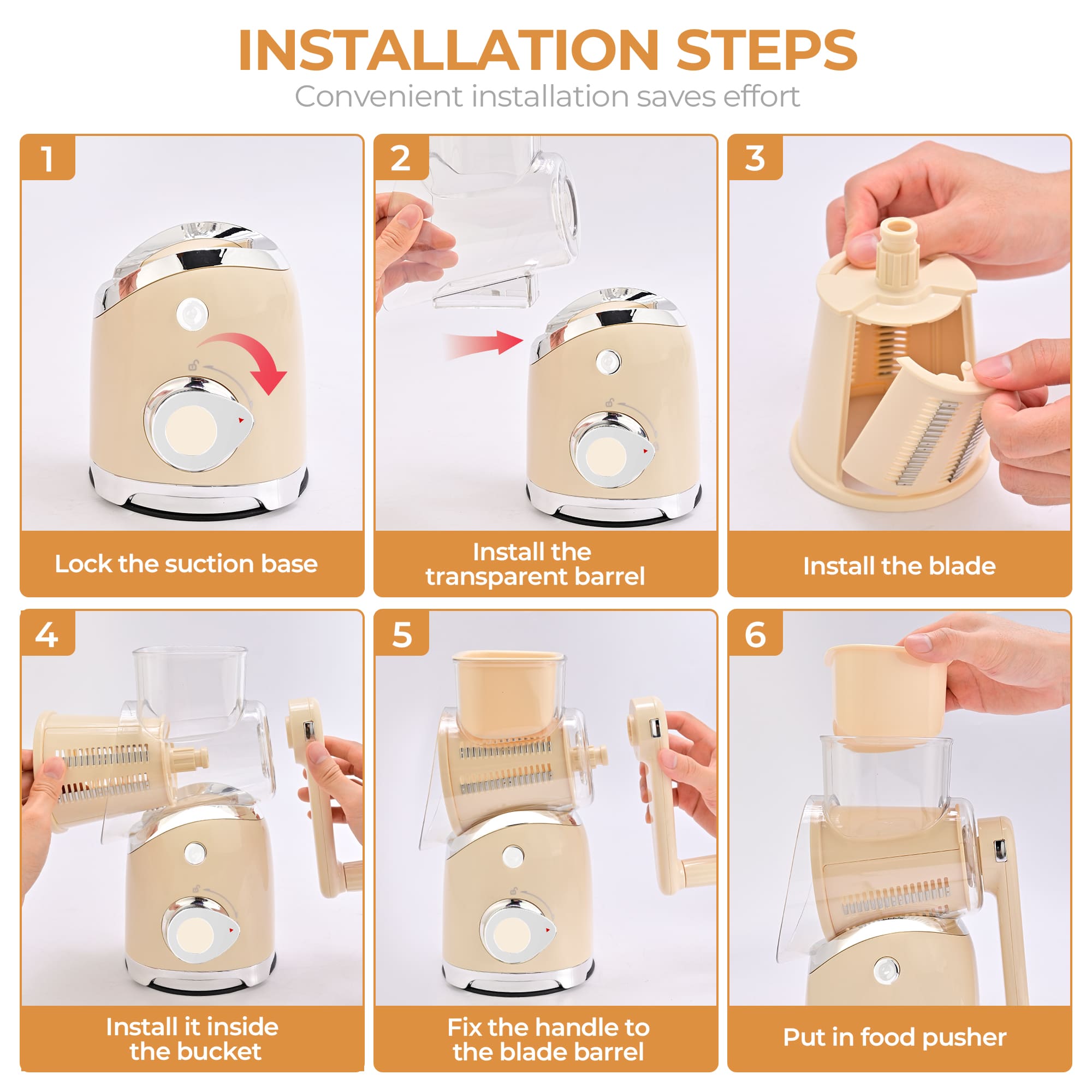 INSTALLATION STEPS
Convenient installation saves effort

1
Lock the suction base

2
Install the transparent barrel

3
Install the blade

4
Install it inside the bucket

5
Fix the handle to the blade barrel

6
Put in food pusher