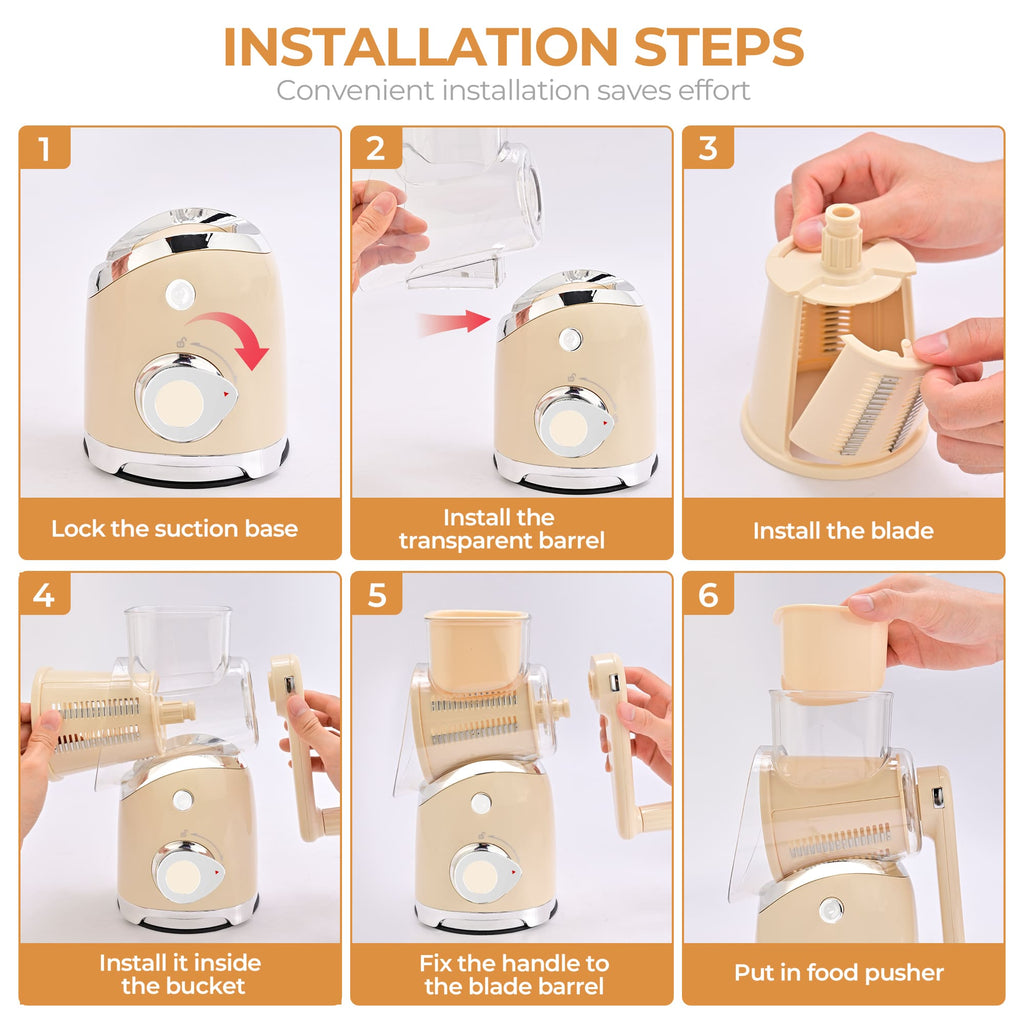 INSTALLATION STEPS

Convenient installation saves effort

1

Lock the suction base

2

Install the transparent barrel

3

Install the blade

4

Install it inside the bucket

5

Fix the handle to the blade barrel

6

Put in food pusher