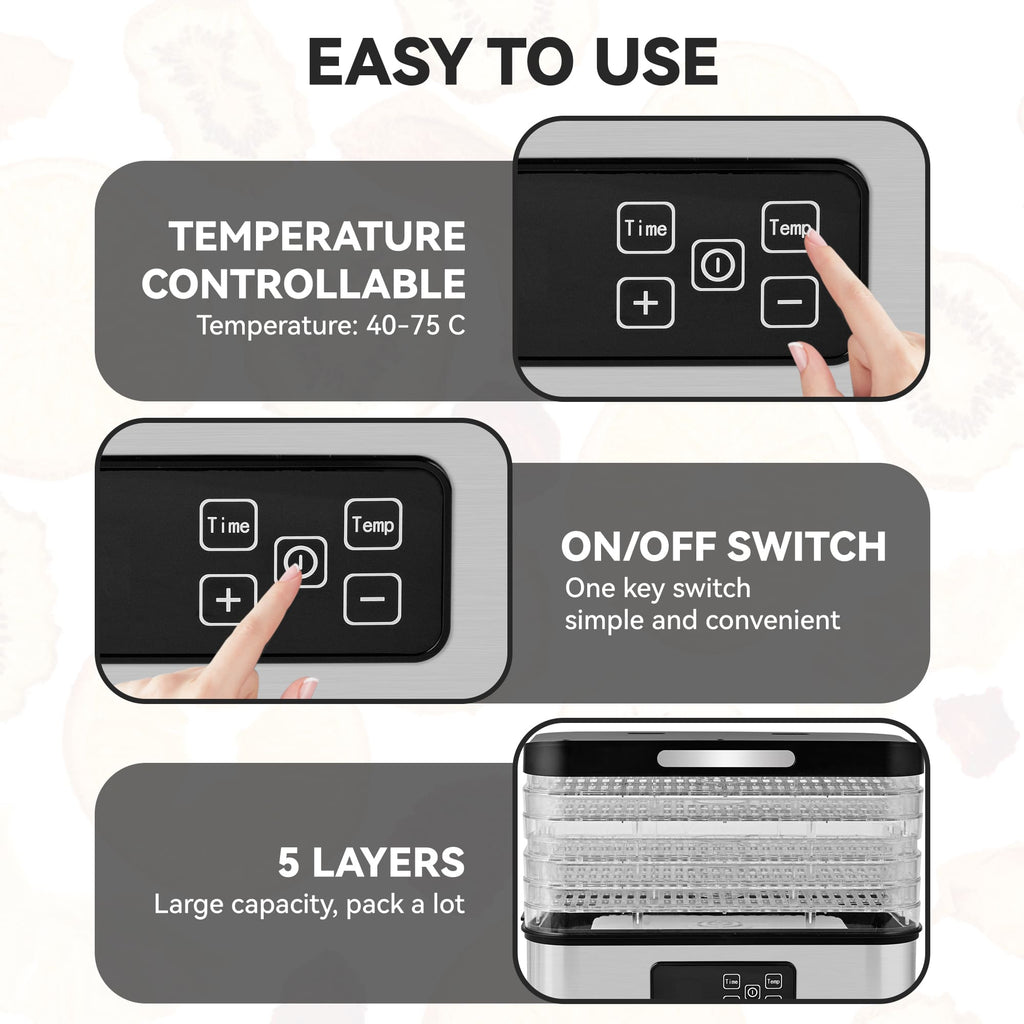 EASY TO USE

TEMPERATURE CONTROLLABLE
Temperature: 40-75 C

Time
Temp
+
−

Time
Temp
+
−

ON/OFF SWITCH
One key switch
simple and convenient

5 LAYERS
Large capacity, pack a lot

Time
Temp